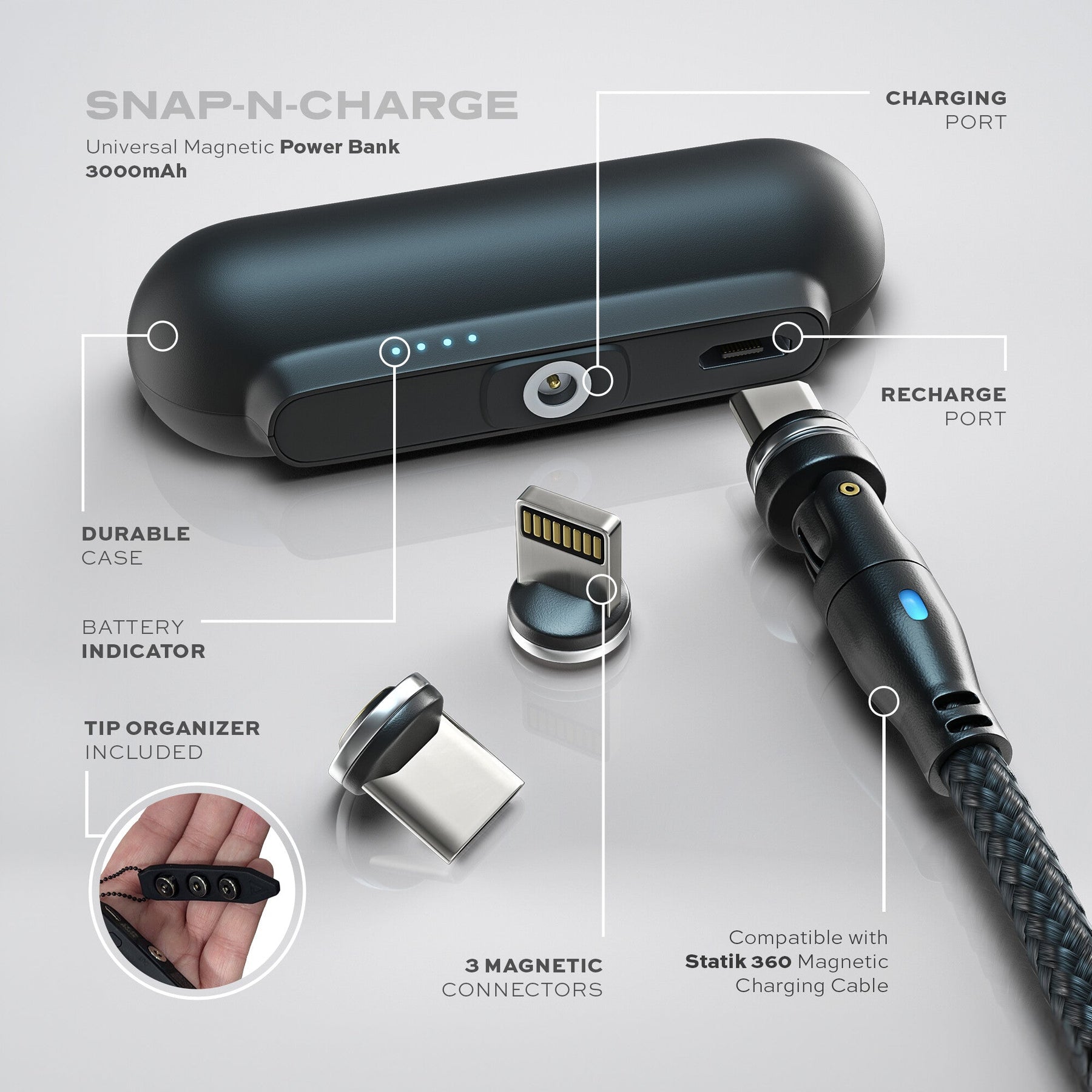 SNAP-N-CHARGE

Universal Magnetic Power Bank 3000mAh

CHARGING PORT

RECHARGE PORT

DURABLE CASE

BATTERY INDICATOR

TIP ORGANIZER INCLUDED

3 MAGNETIC CONNECTORS

Compatible with Statik 360 Magnetic Charging Cable