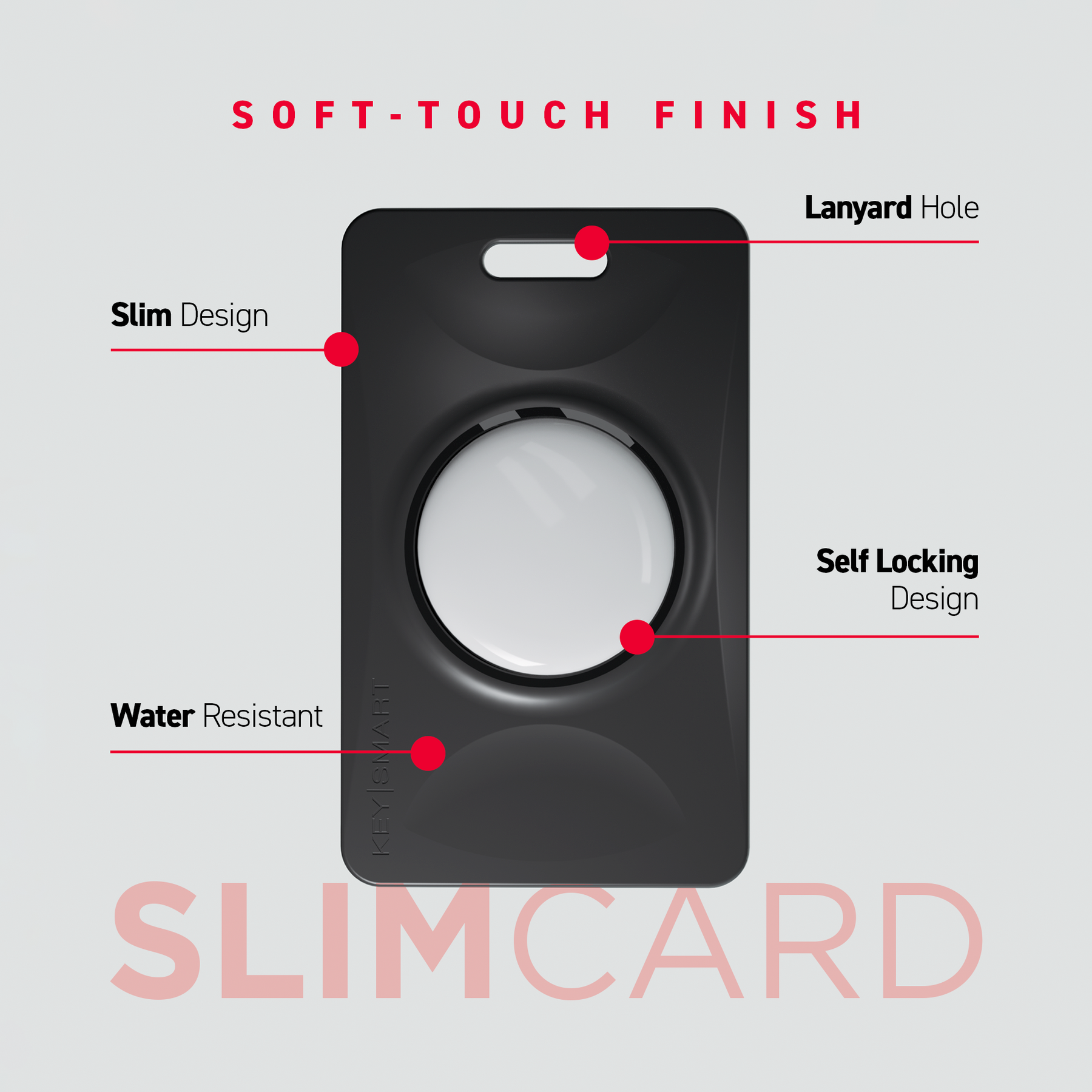 SOFT-TOUCH FINISH

Lanyard Hole

Slim Design

Self Locking Design

Water Resistant

KEY|SMART

SLIMCARD